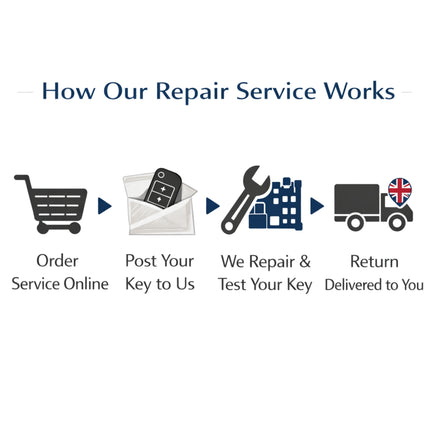 How Our Repair Service Works

Order Service Online

Post Your Key to Us

We Repair & Test Your Key

Return Delivered to You