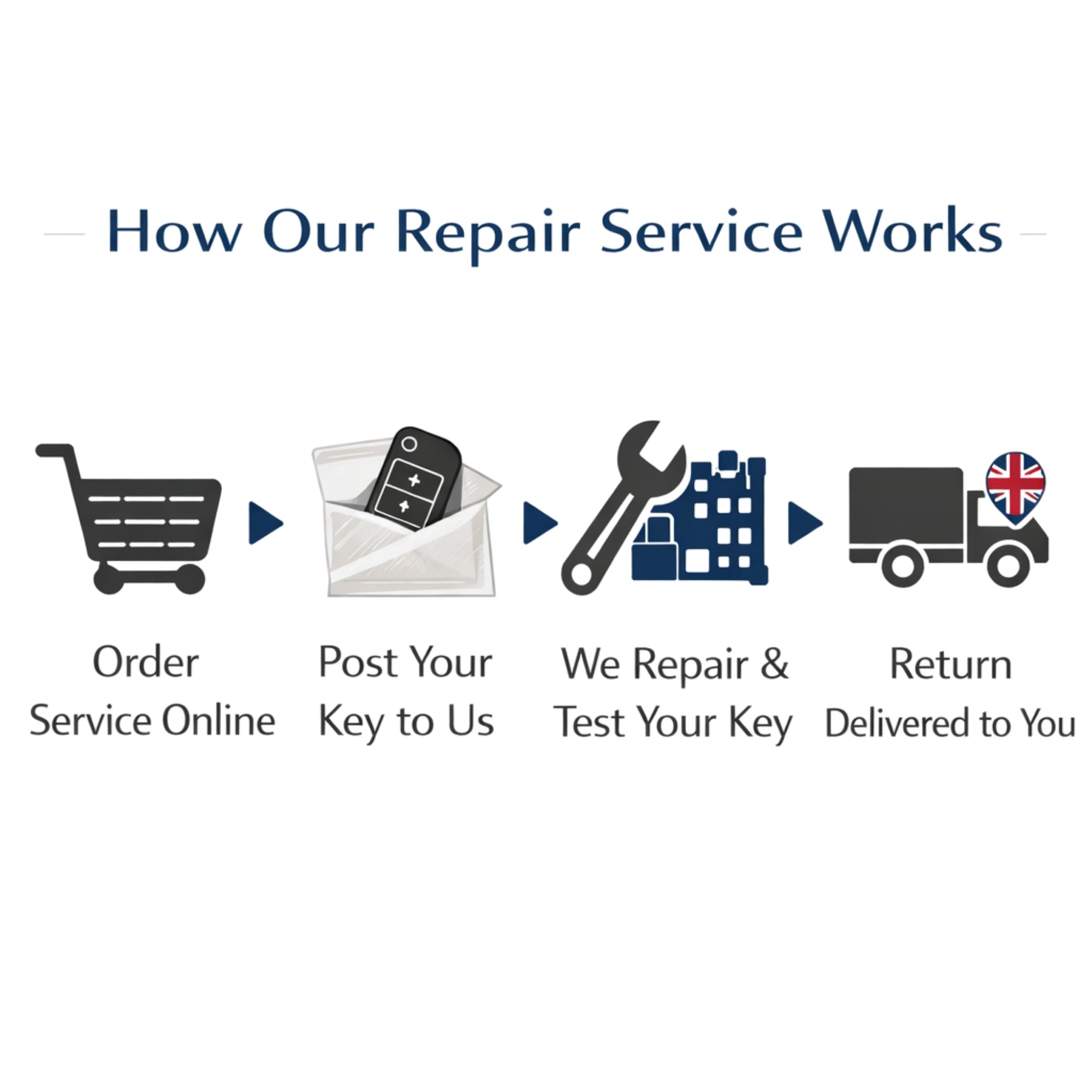 How Our Repair Service Works

Order
Service Online

Post Your
Key to Us

We Repair &
Test Your Key

Return
Delivered to You